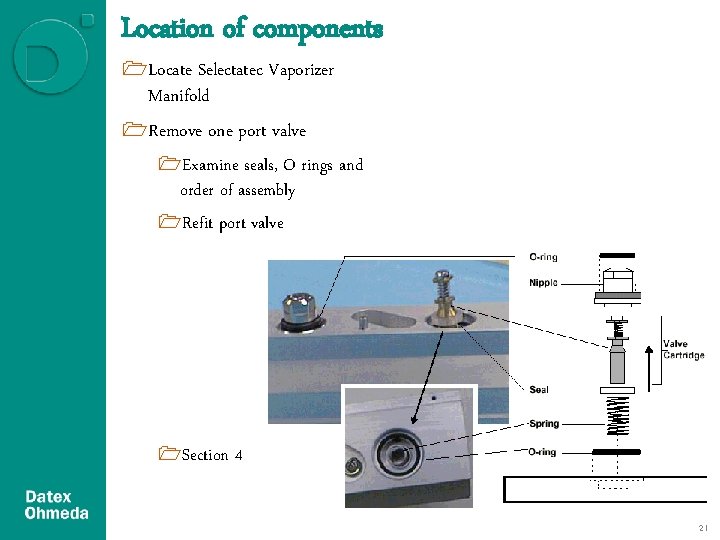 Location of components

Locate Selectatec Vaporizer Manifold

Remove one port valve

Examine seals, O rings and order of assembly

Refit port valve

Section 4

O-ring

Nipple

Valve Cartridge

Seal

Spring

O-ring

Datex Ohmeda

21