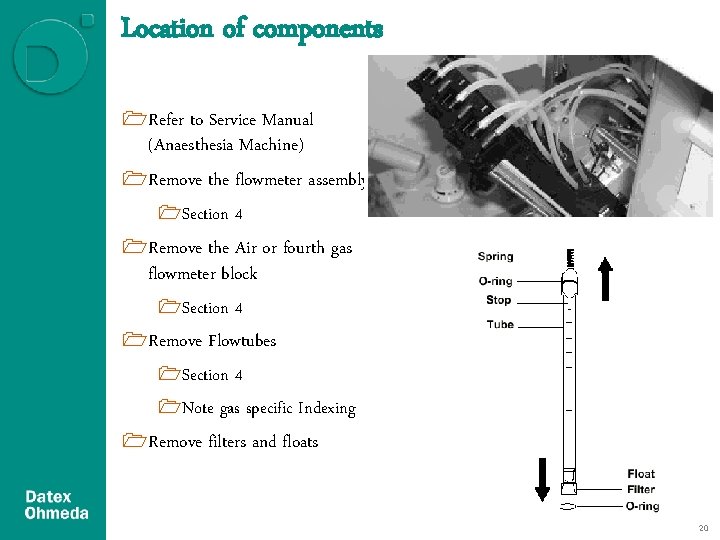 Location of components

Refer to Service Manual (Anaesthesia Machine)

Remove the flowmeter assembly

Section 4

Remove the Air or fourth gas flowmeter block

Section 4

Remove Flowtubes

Section 4

Note gas specific Indexing

Remove filters and floats

Spring
O-ring
Stop
Tube
Float
Filter
O-ring

Datex
Ohmeda

20