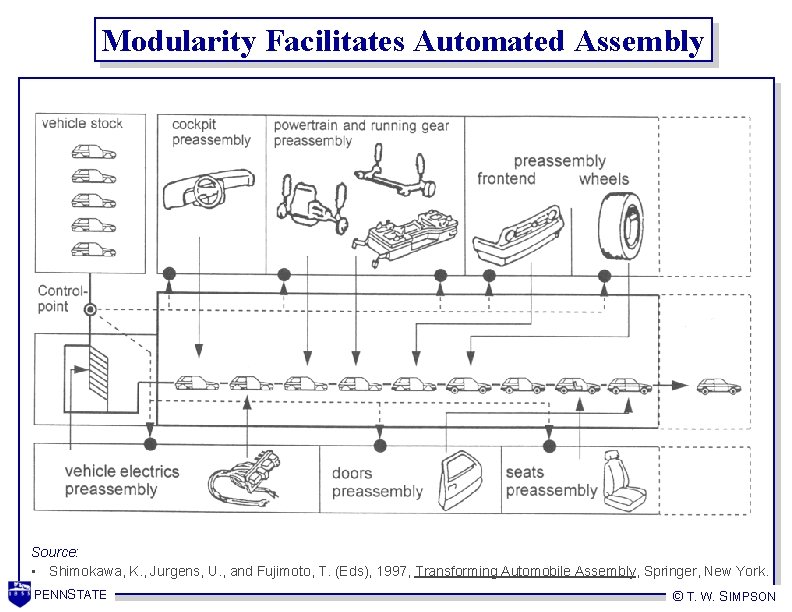 Modularity Facilitates Automated Assembly

vehicle stock

cockpit preassembly

powertrain and running gear preassembly

preassembly
frontend

wheels

Control-point

vehicle electrics preassembly

doors preassembly

seats preassembly

Source:
• Shimokawa, K., Jurgens, U., and Fujimoto, T. (Eds), 1997, Transforming Automobile Assembly, Springer, New York.

PENNSTATE

© T. W. SIMPSON