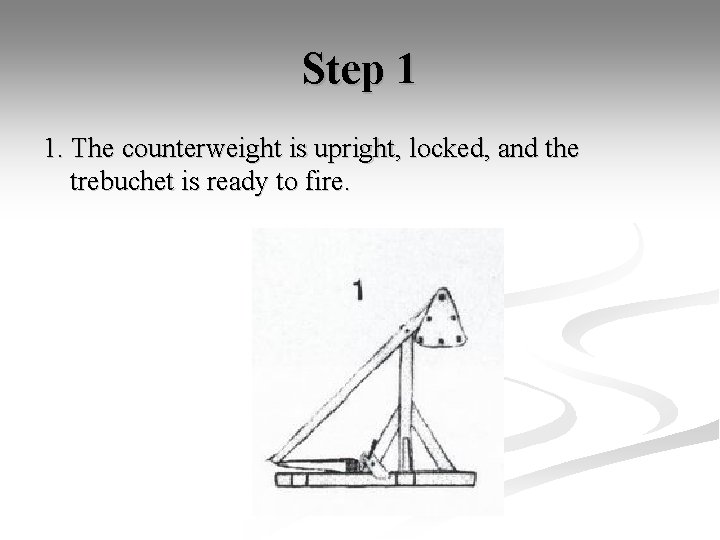 Step 1

1. The counterweight is upright, locked, and the trebuchet is ready to fire.

1