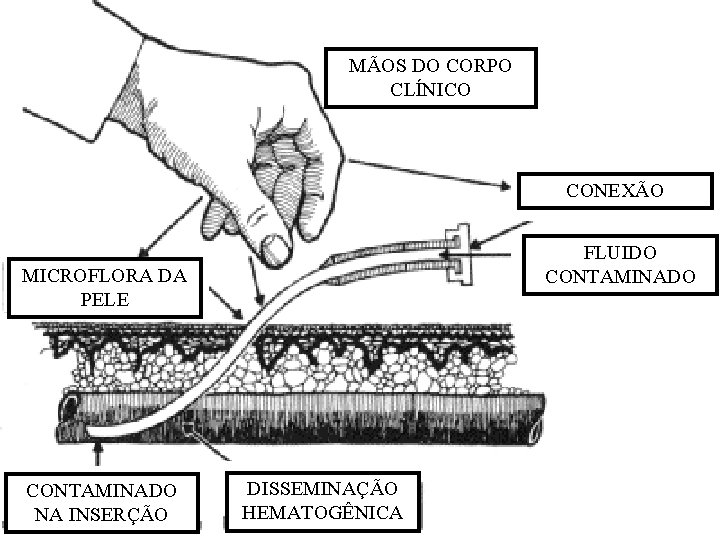 MÃOS DO CORPO CLÍNICO

CONEXÃO

FLUIDO CONTAMINADO

MICROFLORA DA PELE

CONTAMINADO NA INSERÇÃO

DISSEMINAÇÃO HEMATOGÊNICA