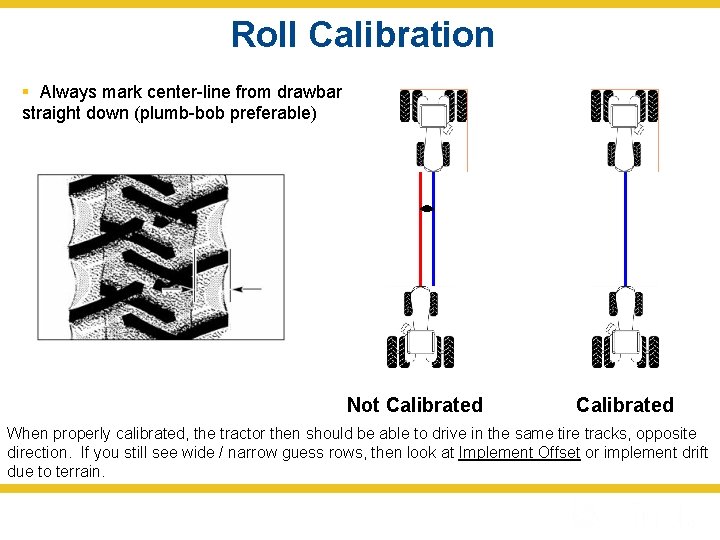 Roll Calibration

▪ Always mark center-line from drawbar straight down (plumb-bob preferable)

Not Calibrated

Calibrated

When properly calibrated, the tractor then should be able to drive in the same tire tracks, opposite direction. If you still see wide / narrow guess rows, then look at Implement Offset or implement drift due to terrain.