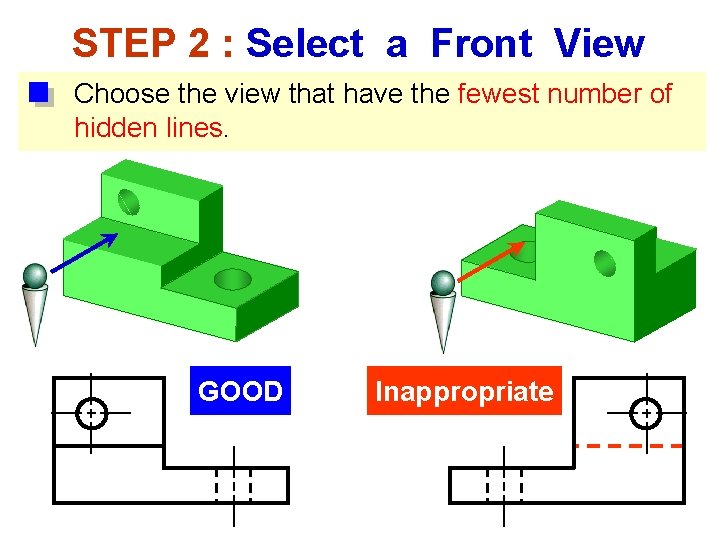 STEP 2 : Select a Front View

Choose the view that have the fewest number of hidden lines.

GOOD

Inappropriate