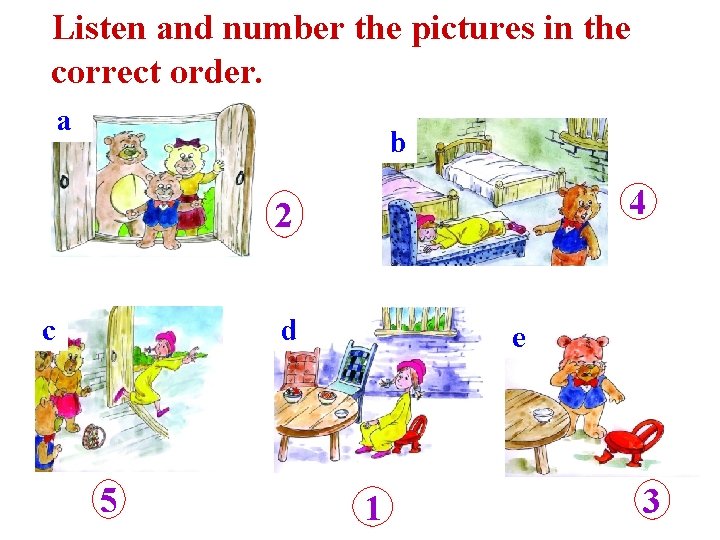 Listen and number the pictures in the correct order.

a
2

b
4

c
5

d
1

e
3