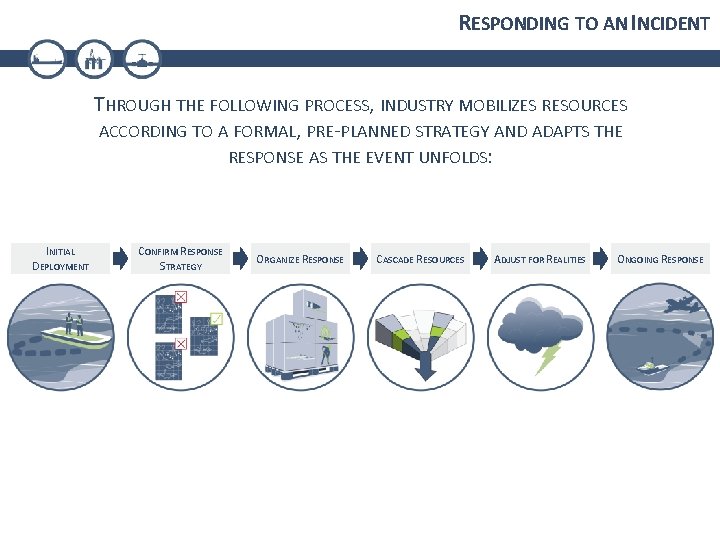 RESPONDING TO AN INCIDENT

THROUGH THE FOLLOWING PROCESS, INDUSTRY MOBILIZES RESOURCES ACCORDING TO A FORMAL, PRE-PLANNED STRATEGY AND ADAPTS THE RESPONSE AS THE EVENT UNFOLDS:

INITIAL DEPLOYMENT

CONFIRM RESPONSE STRATEGY

ORGANIZE RESPONSE

CASCADE RESOURCES

ADJUST FOR REALITIES

ONGOING RESPONSE