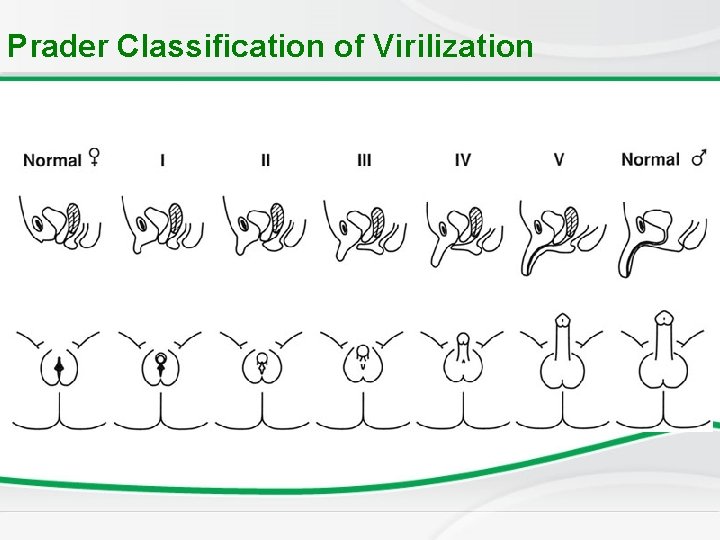 Prader Classification of Virilization

Normal ♀ I II III IV V Normal ♂