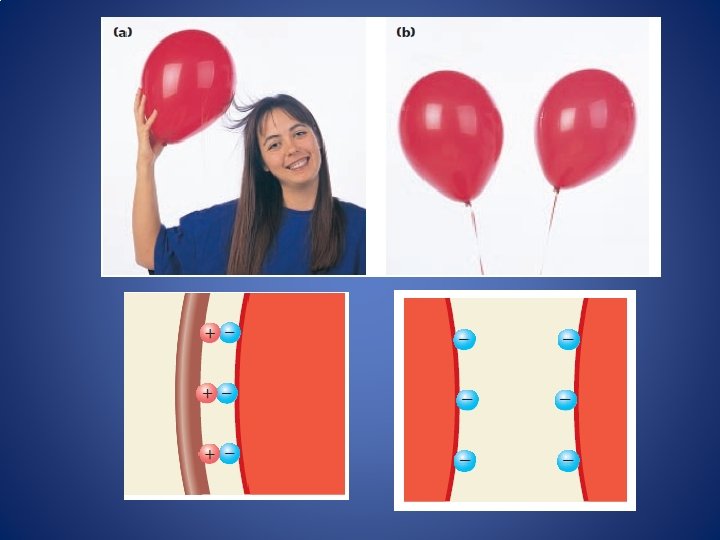 (a)

(b)

+ −
+ −
+ −

− −
− −
− −