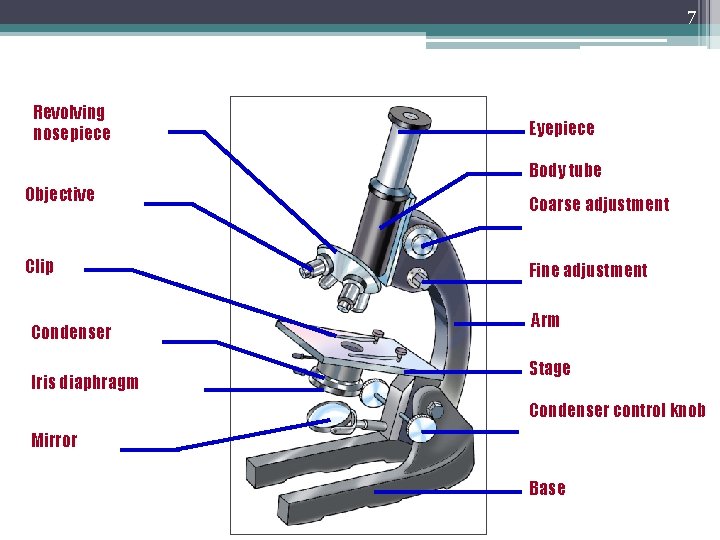 7

Revolving nosepiece

Objective

Clip

Condenser

Iris diaphragm

Mirror

Eyepiece

Body tube

Coarse adjustment

Fine adjustment

Arm

Stage

Condenser control knob

Base