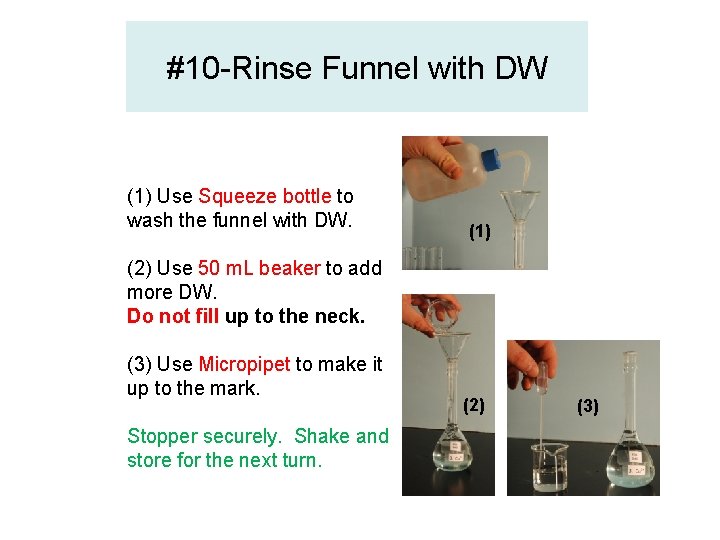 #10-Rinse Funnel with DW

(1) Use Squeeze bottle to wash the funnel with DW.

(2) Use 50 mL beaker to add more DW.
Do not fill up to the neck.

(3) Use Micropipet to make it up to the mark.

Stopper securely. Shake and store for the next turn.

(1)

(2)

(3)