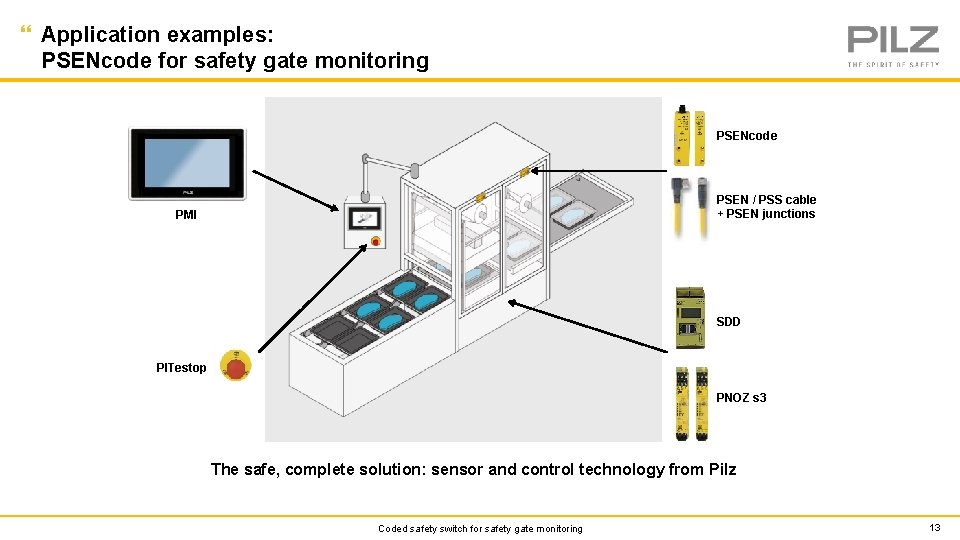 Application examples:
PSENcode for safety gate monitoring

PILZ
THE SPIRIT OF SAFETY

PMI

PITestop

PSENcode

PSEN / PSS cable + PSEN junctions

SDD

PNOZ s3

The safe, complete solution: sensor and control technology from Pilz

Coded safety switch for safety gate monitoring

13