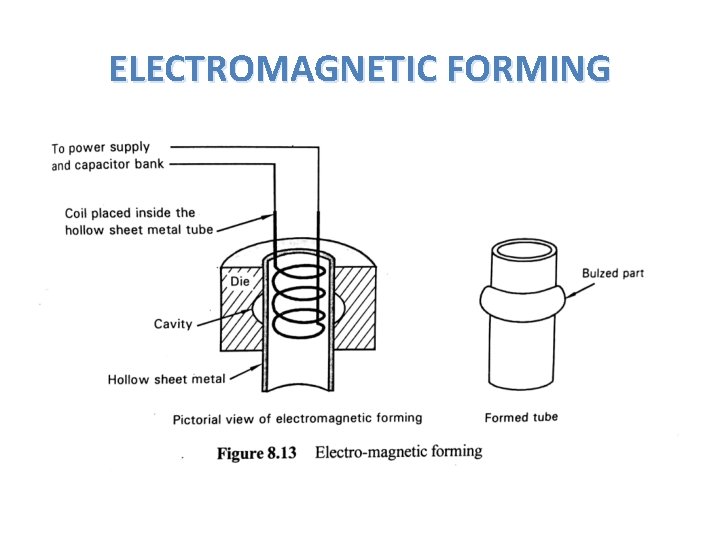 ELECTROMAGNETIC FORMING

To power supply and capacitor bank

Coil placed inside the hollow sheet metal tube

Die

Cavity

Hollow sheet metal

Bulzed part

Pictorial view of electromagnetic forming

Formed tube

Figure 8.13 Electro-magnetic forming