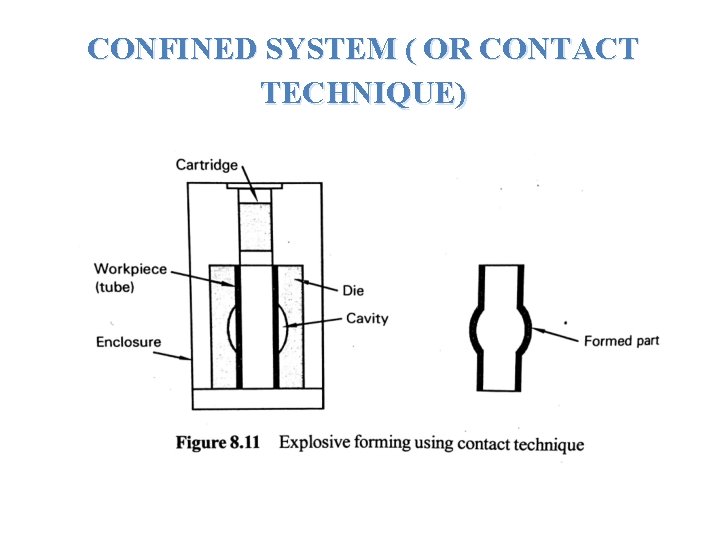 CONFINED SYSTEM ( OR CONTACT TECHNIQUE)

Cartridge

Workpiece (tube)

Die

Cavity

Enclosure

Formed part

Figure 8.11 Explosive forming using contact technique