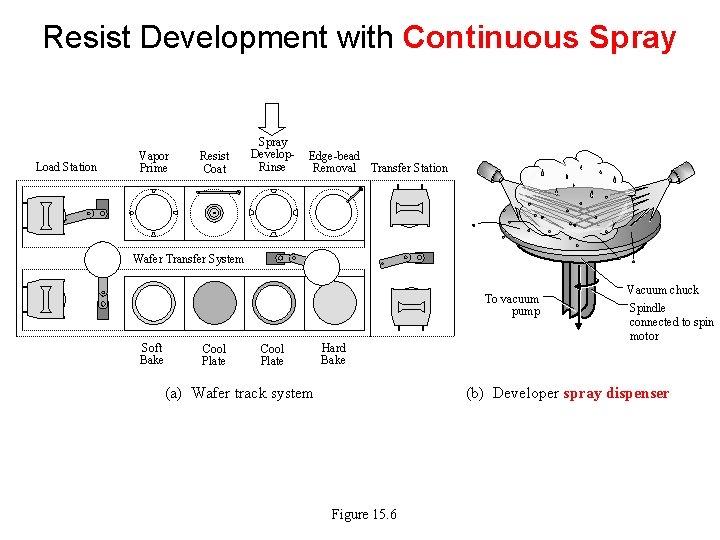 Resist Development with Continuous Spray

Load Station

Vapor Prime

Resist Coat

Spray Develop-Rinse

Edge-bead Removal

Transfer Station

Wafer Transfer System

Soft Bake

Cool Plate

Cool Plate

Hard Bake

(a) Wafer track system

To vacuum pump

Vacuum chuck

Spindle connected to spin motor

(b) Developer spray dispenser

Figure 15.6