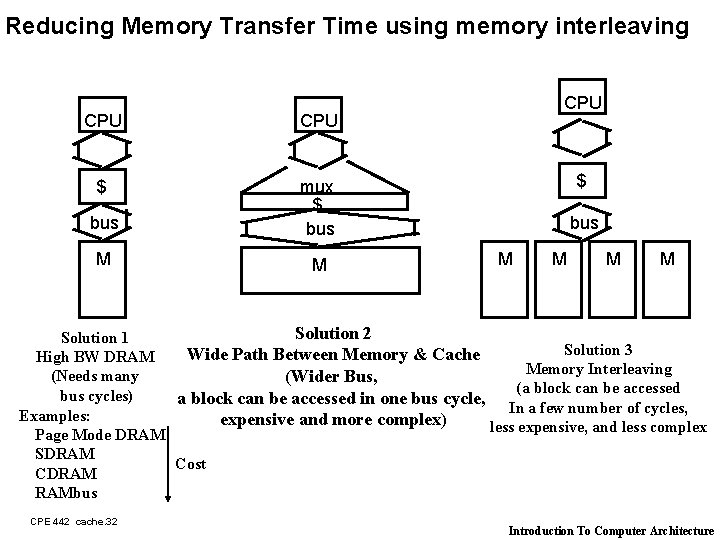 Reducing Memory Transfer Time using memory interleaving

CPU

$

bus

M

Solution 1
High BW DRAM
(Needs many bus cycles)
Examples:
Page Mode DRAM
SDRAM
CDRAM
RAMbus

Cost

CPU

mux

$

bus

M

Solution 2
Wide Path Between Memory & Cache
(Wider Bus,
a block can be accessed in one bus cycle,
expensive and more complex)

CPU

$

bus

M M M M

Solution 3
Memory Interleaving
(a block can be accessed
In a few number of cycles,
less expensive, and less complex

CPE 442 cache.32

Introduction To Computer Architecture