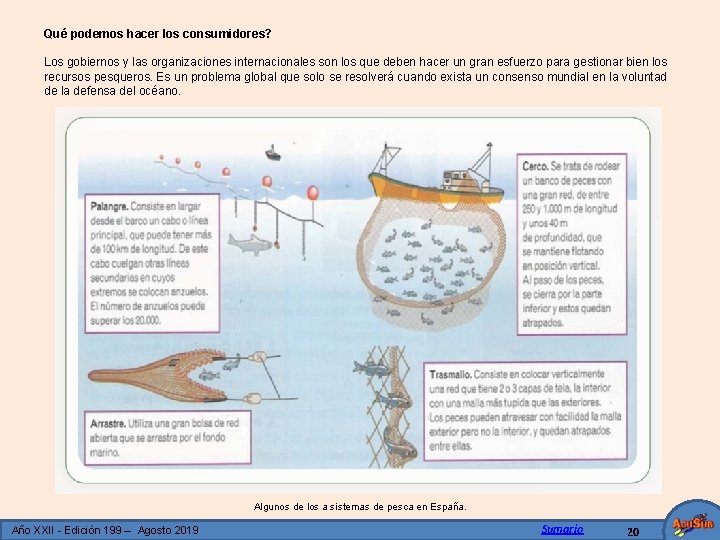 Qué podemos hacer los consumidores?

Los gobiernos y las organizaciones internacionales son los que deben hacer un gran esfuerzo para gestionar bien los recursos pesqueros. Es un problema global que solo se resolverá cuando exista un consenso mundial en la voluntad de la defensa del océano.

Palangre. Consiste en largar desde el barco un cabo o línea principal, que puede tener más de 100 km de longitud. De este cabo cuelgan otras líneas secundarias en cuyos extremos se colocan anzuelos. El número de anzuelos puede superar los 20.000.

Cerco. Se trata de rodear un banco de peces con una gran red, de entre 250 y 1.000 m de longitud y unos 40 m de profundidad, que se mantiene flotando en posición vertical. Al paso de los peces, se cierra por la parte inferior y estos quedan atrapados.

Arrastre. Utiliza una gran bolsa de red abierta que se arrastra por el fondo marino.

Trasmallo. Consiste en colocar verticalmente una red que tiene 2 o 3 capas de tela, la interior con una malla más tupida que las exteriores. Los peces pueden atravesar con facilidad la malla exterior pero no la interior, y quedan atrapados entre ellas.

Algunos de los a sistemas de pesca en España.

Año XXII - Edición 199 – Agosto 2019

Sumario

20

AcuSub