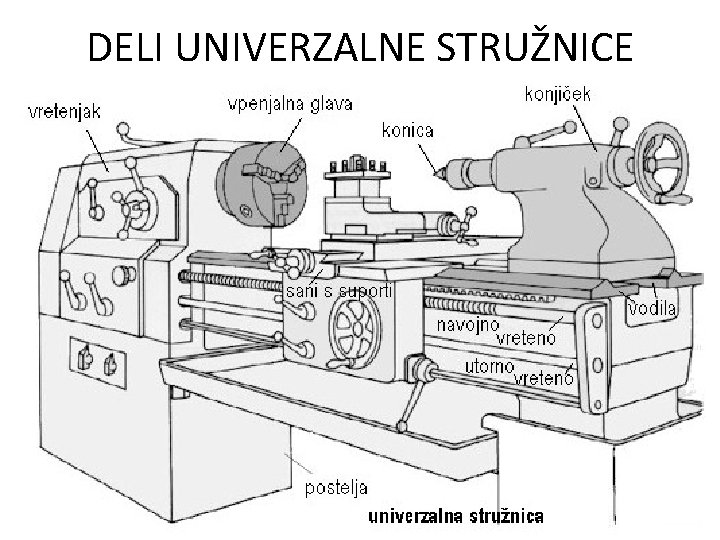 DELI UNIVERZALNE STRUŽNICE

vretenjak

vpenjalna glava

konica

konjiček

sani s suporti

vodila

navojno vreteno

utorno vreteno

postelja

univerzalna stružnica