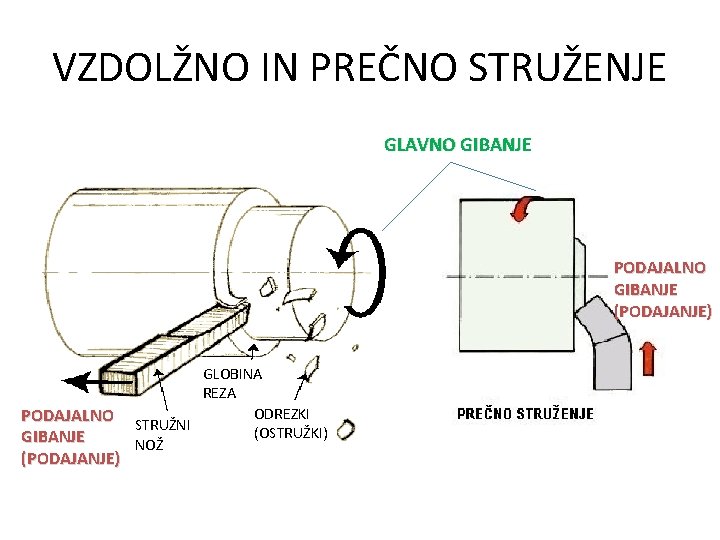 VZDOLŽNO IN PREČNO STRUŽENJE

GLAVNO GIBANJE

PODAJALNO GIBANJE (PODAJANJE)

GLOBINA REZA

PODAJALNO GIBANJE (PODAJANJE)

STRUŽNI NOŽ

ODREZKI (OSTRUŽKI)

PREČNO STRUŽENJE