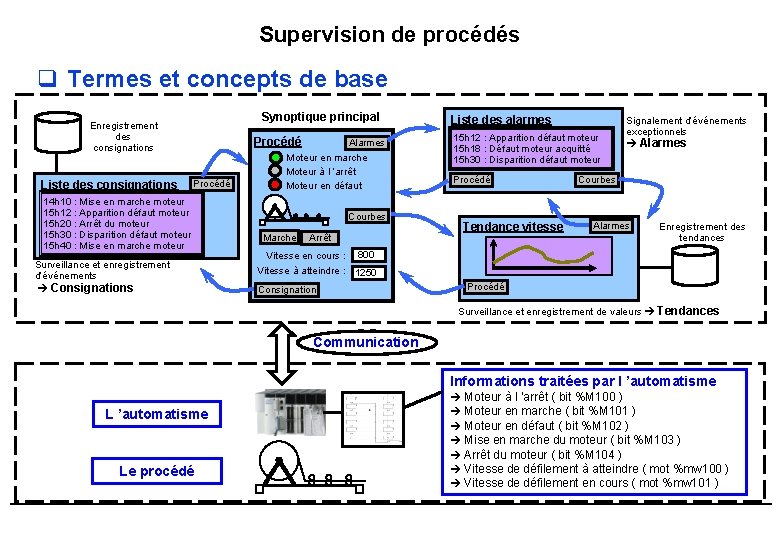 Supervision de procédés

❑ Termes et concepts de base

Enregistrement des consignations

Liste des consignations
Procédé
14h10 : Mise en marche moteur
15h12 : Apparition défaut moteur
15h20 : Arrêt du moteur
15h30 : Disparition défaut moteur
15h40 : Mise en marche moteur

Surveillance et enregistrement d'événements
→ Consignations

Synoptique principal
Procédé
Alarmes
Moteur en marche
Moteur à l'arrêt
Moteur en défaut
Courbes
Marche
Arrêt
Vitesse en cours : 800
Vitesse à atteindre : 1250
Consignation

Liste des alarmes
15h12 : Apparition défaut moteur
15h18 : Défaut moteur acquitté
15h30 : Disparition défaut moteur
Procédé
Courbes

Signalement d'événements exceptionnels
→ Alarmes

Tendance vitesse
Alarmes
Procédé

Enregistrement des tendances

Surveillance et enregistrement de valeurs → Tendances

Communication

L 'automatisme

Le procédé

Informations traitées par l 'automatisme
→ Moteur à l 'arrêt ( bit %M100 )
→ Moteur en marche ( bit %M101 )
→ Moteur en défaut ( bit %M102 )
→ Mise en marche du moteur ( bit %M103 )
→ Arrêt du moteur ( bit %M104 )
→ Vitesse de défilement à atteindre ( mot %mw100 )
→ Vitesse de défilement en cours ( mot %mw101 )