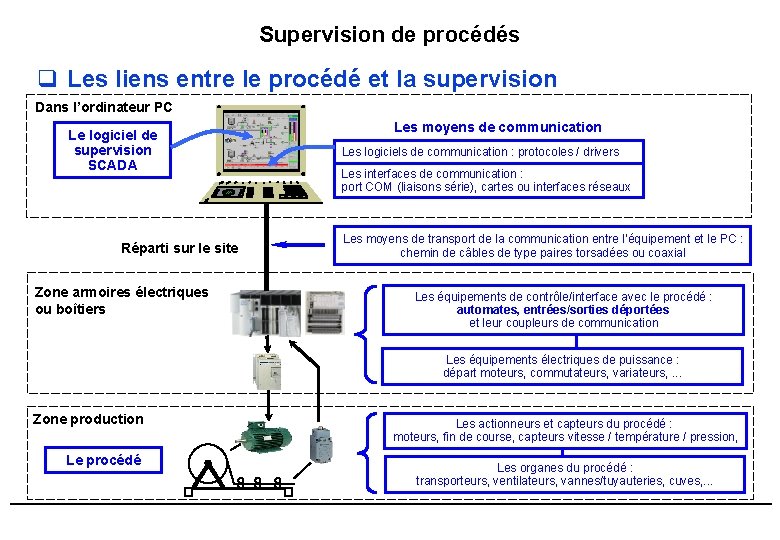 Supervision de procédés

❑ Les liens entre le procédé et la supervision

Dans l'ordinateur PC

Le logiciel de supervision SCADA

Les moyens de communication

Les logiciels de communication : protocoles / drivers

Les interfaces de communication : port COM (liaisons série), cartes ou interfaces réseaux

Réparti sur le site

Les moyens de transport de la communication entre l'équipement et le PC : chemin de câbles de type paires torsadées ou coaxial

Zone armoires électriques ou boîtiers

Les équipements de contrôle/interface avec le procédé : automates, entrées/sorties déportées et leur coupleurs de communication

Les équipements électriques de puissance : départ moteurs, commutateurs, variateurs, ...

Zone production

Le procédé

Les actionneurs et capteurs du procédé : moteurs, fin de course, capteurs vitesse / température / pression,

Les organes du procédé : transporteurs, ventilateurs, vannes/tuyauteries, cuves,...