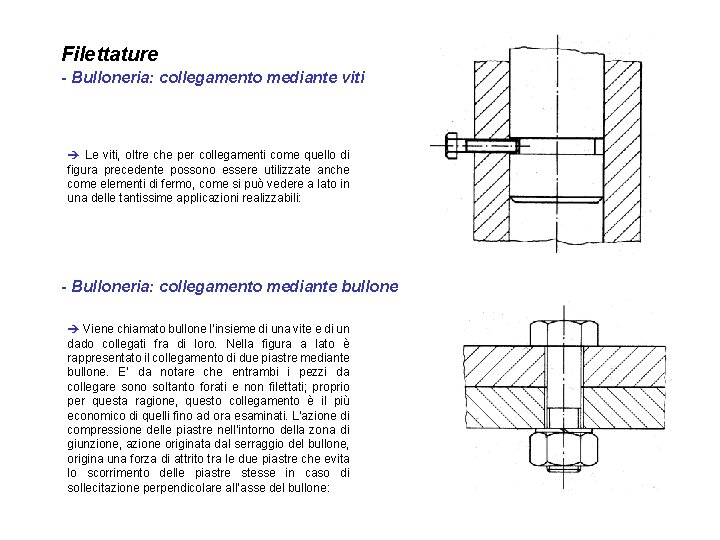 Filettature
- Bulloneria: collegamento mediante viti

➔ Le viti, oltre che per collegamenti come quello di figura precedente possono essere utilizzate anche come elementi di fermo, come si può vedere a lato in una delle tantissime applicazioni realizzabili:

- Bulloneria: collegamento mediante bullone

➔ Viene chiamato bullone l'insieme di una vite e di un dado collegati fra di loro. Nella figura a lato è rappresentato il collegamento di due piastre mediante bullone. E' da notare che entrambi i pezzi da collegare sono soltanto forati e non filettati; proprio per questa ragione, questo collegamento è il più economico di quelli fino ad ora esaminati. L'azione di compressione delle piastre nell'intorno della zona di giunzione, azione originata dal serraggio del bullone, origina una forza di attrito tra le due piastre che evita lo scorrimento delle piastre stesse in caso di sollecitazione perpendicolare all'asse del bullone: