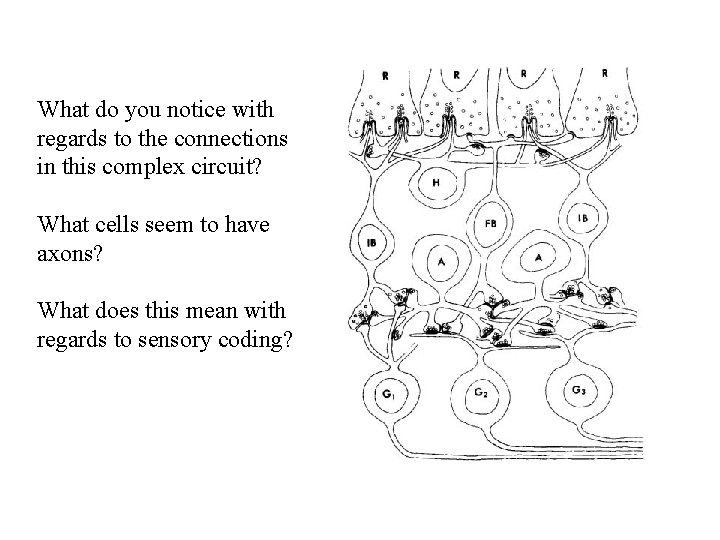 What do you notice with regards to the connections in this complex circuit?

What cells seem to have axons?

What does this mean with regards to sensory coding?

R
R
R
R
H
FB
IB
IB
A
A
$G_1$
$G_2$
$G_3$