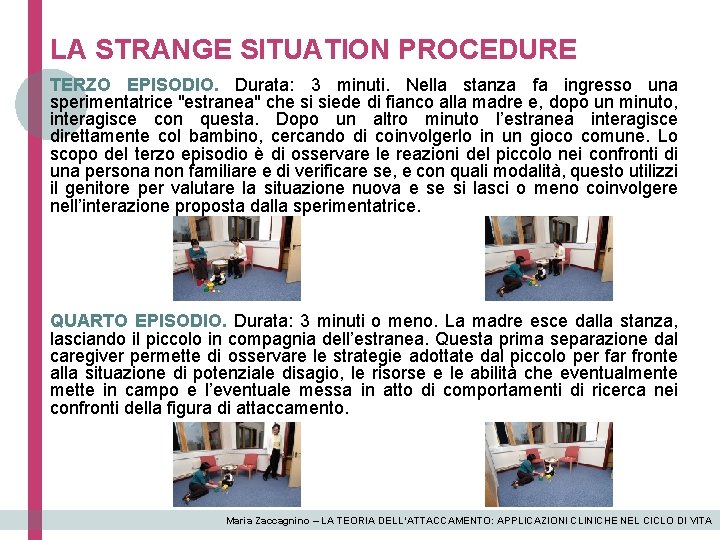 LA STRANGE SITUATION PROCEDURE

TERZO EPISODIO. Durata: 3 minuti. Nella stanza fa ingresso una sperimentatrice "estranea" che si siede di fianco alla madre e, dopo un minuto, interagisce con questa. Dopo un altro minuto l'estranea interagisce direttamente col bambino, cercando di coinvolgerlo in un gioco comune. Lo scopo del terzo episodio è di osservare le reazioni del piccolo nei confronti di una persona non familiare e di verificare se, e con quali modalità, questo utilizzi il genitore per valutare la situazione nuova e se si lasci o meno coinvolgere nell'interazione proposta dalla sperimentatrice.

QUARTO EPISODIO. Durata: 3 minuti o meno. La madre esce dalla stanza, lasciando il piccolo in compagnia dell'estranea. Questa prima separazione dal caregiver permette di osservare le strategie adottate dal piccolo per far fronte alla situazione di potenziale disagio, le risorse e le abilità che eventualmente mette in campo e l'eventuale messa in atto di comportamenti di ricerca nei confronti della figura di attaccamento.

Maria Zaccagnino – LA TEORIA DELL'ATTACCAMENTO: APPLICAZIONI CLINICHE NEL CICLO DI VITA