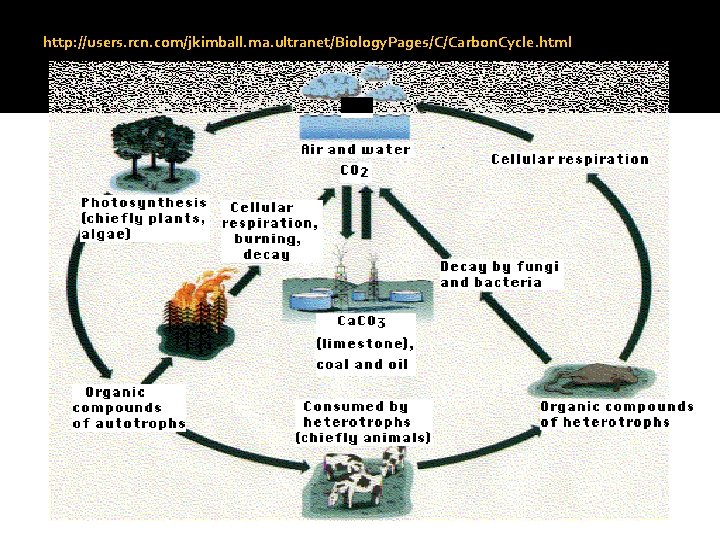 http://users.rcn.com/jkimball.ma.ultranet/BiologyPages/C/CarbonCycle.html

Air and water
$CO_2$

Cellular respiration

Photosynthesis (chiefly plants, algae)

Cellular respiration, burning, decay

Decay by fungi and bacteria

$CaCO_3$ (limestone), coal and oil

Organic compounds of autotrophs

Consumed by heterotrophs (chiefly animals)

Organic compounds of heterotrophs