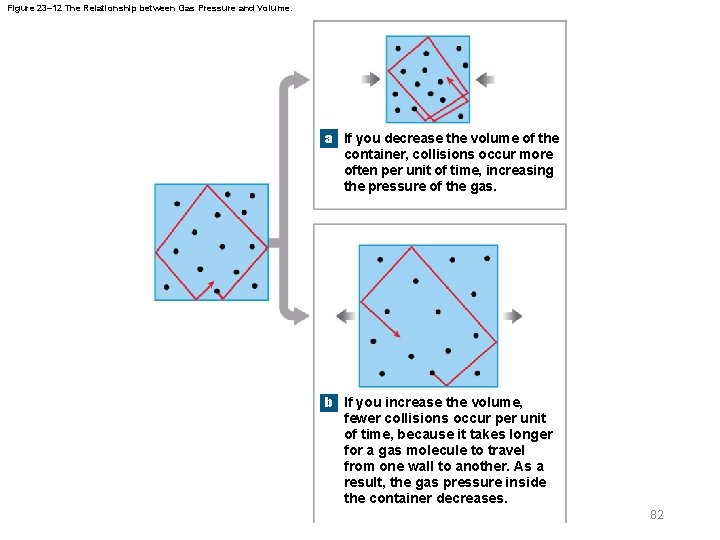 Figure 23–12 The Relationship between Gas Pressure and Volume.

a If you decrease the volume of the container, collisions occur more often per unit of time, increasing the pressure of the gas.

b If you increase the volume, fewer collisions occur per unit of time, because it takes longer for a gas molecule to travel from one wall to another. As a result, the gas pressure inside the container decreases.

82