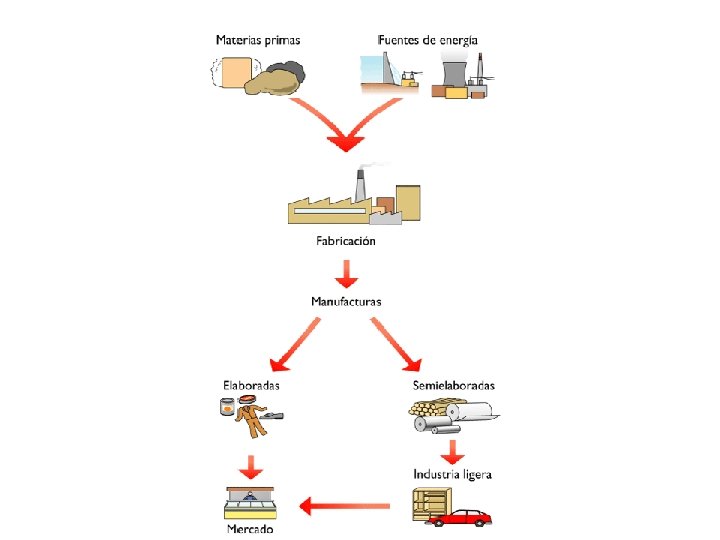 Materias primas

Fuentes de energía

Fabricación

Manufacturas

Elaboradas

Semielaboradas

Industria ligera

Mercado