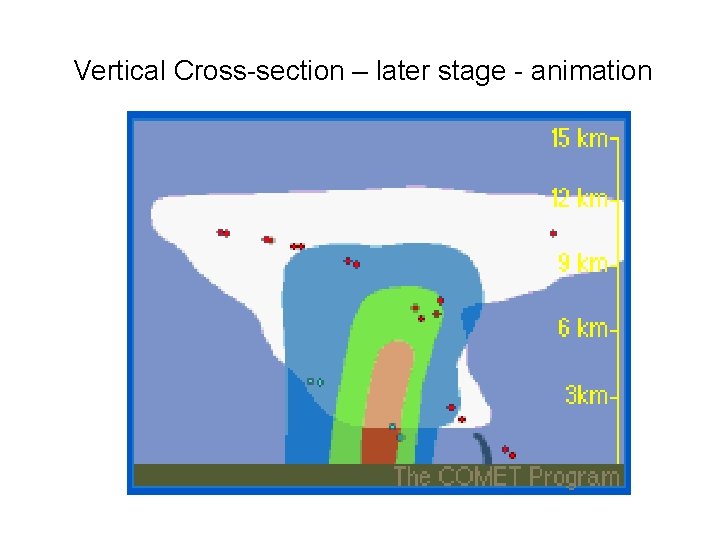 Vertical Cross-section – later stage - animation

15 km
12 km
9 km
6 km
3km

The COMET Program