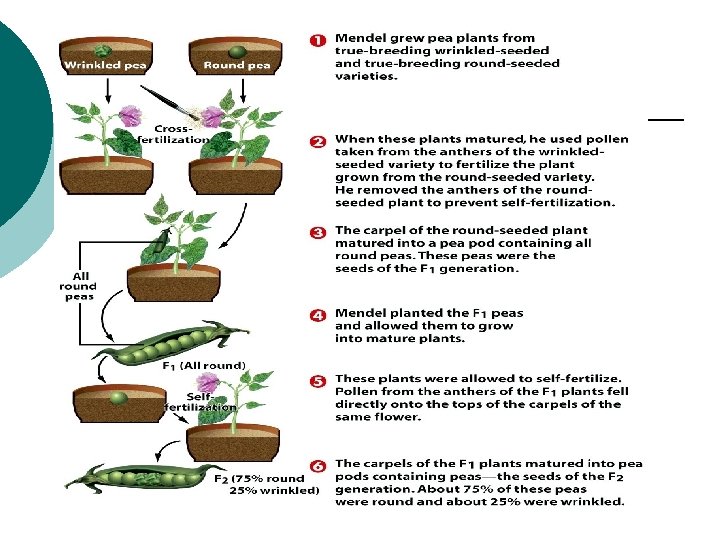 Wrinkled pea

Round pea

Cross-fertilization

All round peas

$F_1$ (All round)

Self-fertilization

$F_2$ (75% round 25% wrinkled)

1 Mendel grew pea plants from true-breeding wrinkled-seeded and true-breeding round-seeded varieties.

2 When these plants matured, he used pollen taken from the anthers of the wrinkled-seeded variety to fertilize the plant grown from the round-seeded variety. He removed the anthers of the round-seeded plant to prevent self-fertilization.

3 The carpel of the round-seeded plant matured into a pea pod containing all round peas. These peas were the seeds of the $F_1$ generation.

4 Mendel planted the $F_1$ peas and allowed them to grow into mature plants.

5 These plants were allowed to self-fertilize. Pollen from the anthers of the $F_1$ plants fell directly onto the tops of the carpels of the same flower.

6 The carpels of the $F_1$ plants matured into pea pods containing peas—the seeds of the $F_2$ generation. About 75% of these peas were round and about 25% were wrinkled.