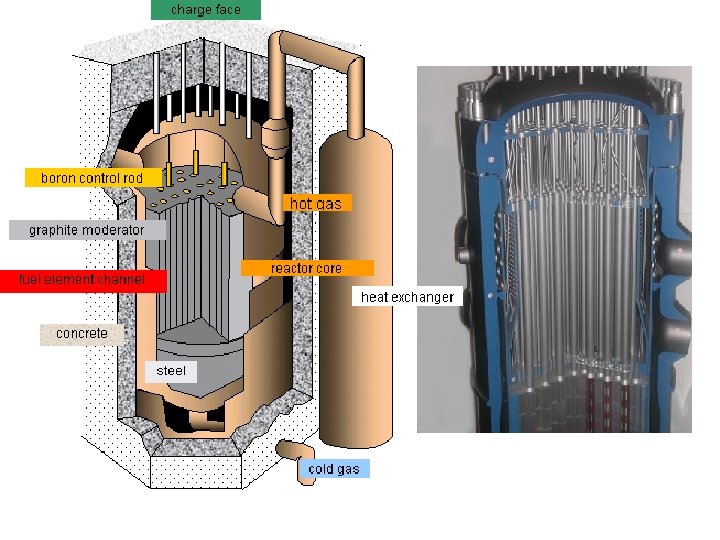 charge face

boron control rod

hot gas

graphite moderator

reactor core

fuel element channel

heat exchanger

concrete

steel

cold gas