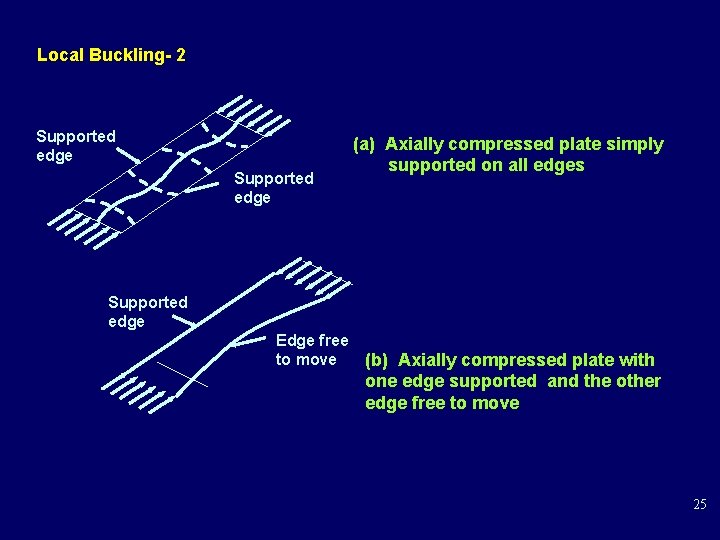 Local Buckling- 2

Supported edge

Supported edge

(a) Axially compressed plate simply supported on all edges

Supported edge

Edge free to move

(b) Axially compressed plate with one edge supported and the other edge free to move

25