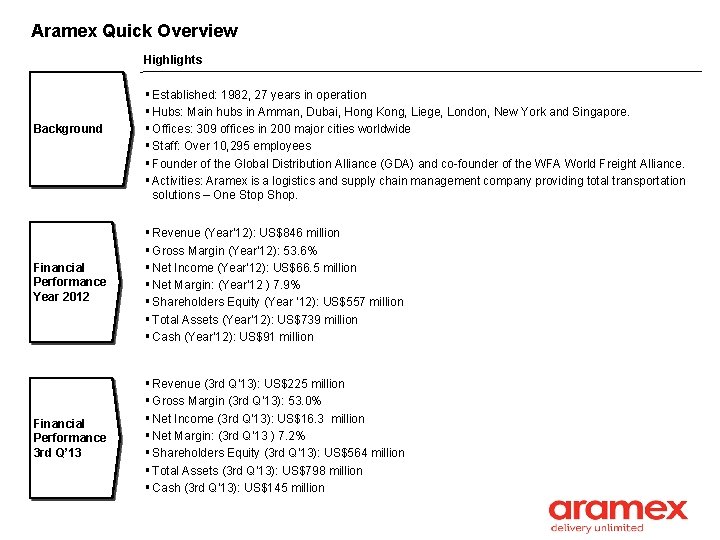 Aramex Quick Overview

Highlights

Background

▪ Established: 1982, 27 years in operation
▪ Hubs: Main hubs in Amman, Dubai, Hong Kong, Liege, London, New York and Singapore.
▪ Offices: 309 offices in 200 major cities worldwide
▪ Staff: Over 10,295 employees
▪ Founder of the Global Distribution Alliance (GDA) and co-founder of the WFA World Freight Alliance.
▪ Activities: Aramex is a logistics and supply chain management company providing total transportation solutions – One Stop Shop.

Financial Performance Year 2012

▪ Revenue (Year'12): US$846 million
▪ Gross Margin (Year'12): 53.6%
▪ Net Income (Year'12): US$66.5 million
▪ Net Margin: (Year'12 ) 7.9%
▪ Shareholders Equity (Year '12): US$557 million
▪ Total Assets (Year'12): US$739 million
▪ Cash (Year'12): US$91 million

Financial Performance 3rd Q'13

▪ Revenue (3rd Q'13): US$225 million
▪ Gross Margin (3rd Q'13): 53.0%
▪ Net Income (3rd Q'13): US$16.3 million
▪ Net Margin: (3rd Q'13 ) 7.2%
▪ Shareholders Equity (3rd Q'13): US$564 million
▪ Total Assets (3rd Q'13): US$798 million
▪ Cash (3rd Q'13): US$145 million

aramex
delivery unlimited