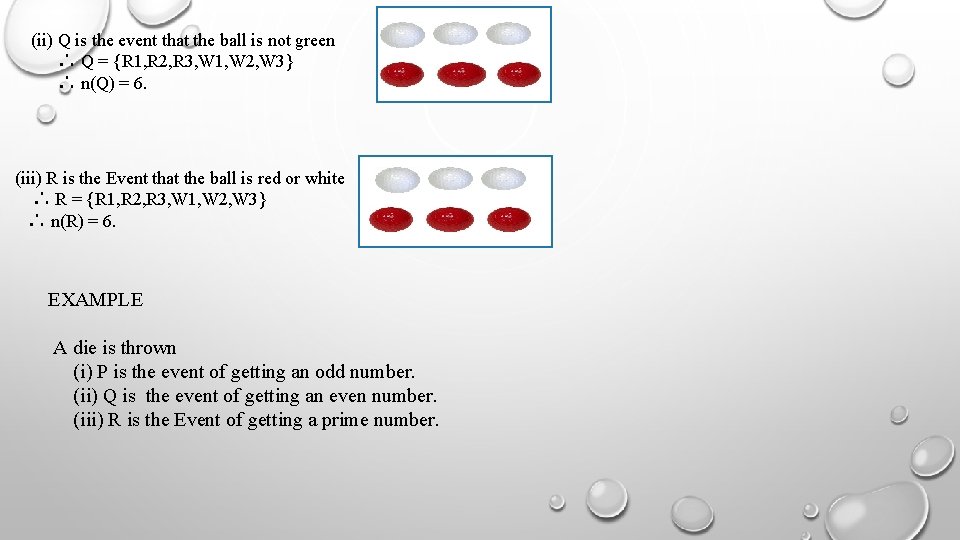 (ii) Q is the event that the ball is not green
$\therefore$ Q = {R1,R2,R3,W1,W2,W3}
$\therefore$ n(Q) = 6.

(iii) R is the Event that the ball is red or white
$\therefore$ R = {R1,R2,R3,W1,W2,W3}
$\therefore$ n(R) = 6.

EXAMPLE

A die is thrown
(i) P is the event of getting an odd number.
(ii) Q is the event of getting an even number.
(iii) R is the Event of getting a prime number.