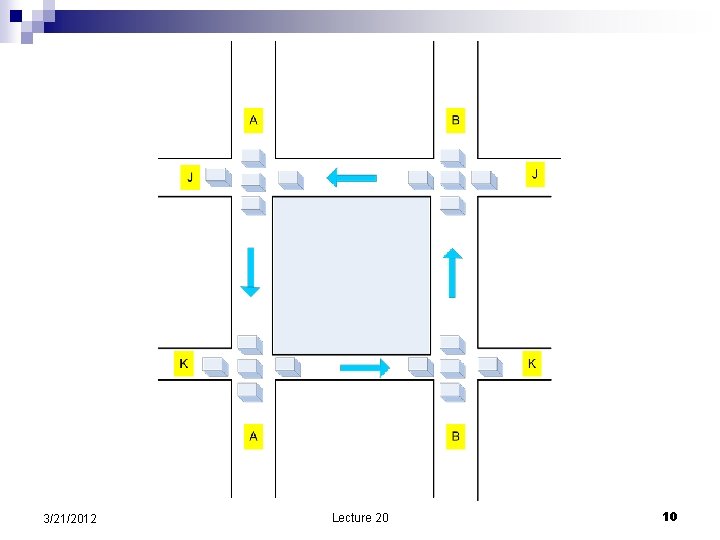 A
B
J
J
K
K
A
B

3/21/2012
Lecture 20
10