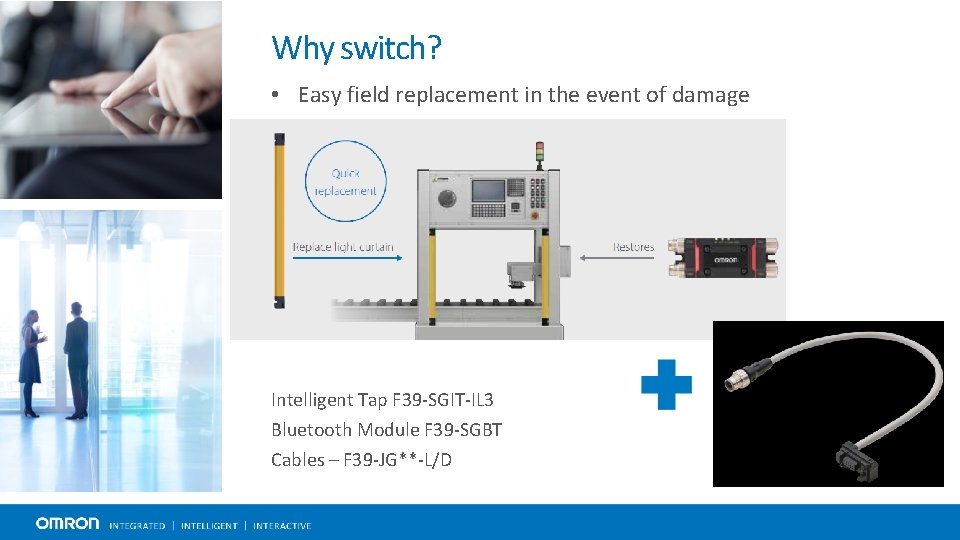 Why switch?

• Easy field replacement in the event of damage

Quick replacement

Replace light curtain

Restores

OMRON

Intelligent Tap F39-SGIT-IL3
Bluetooth Module F39-SGBT
Cables – F39-JG**-L/D

OMRON INTEGRATED | INTELLIGENT | INTERACTIVE