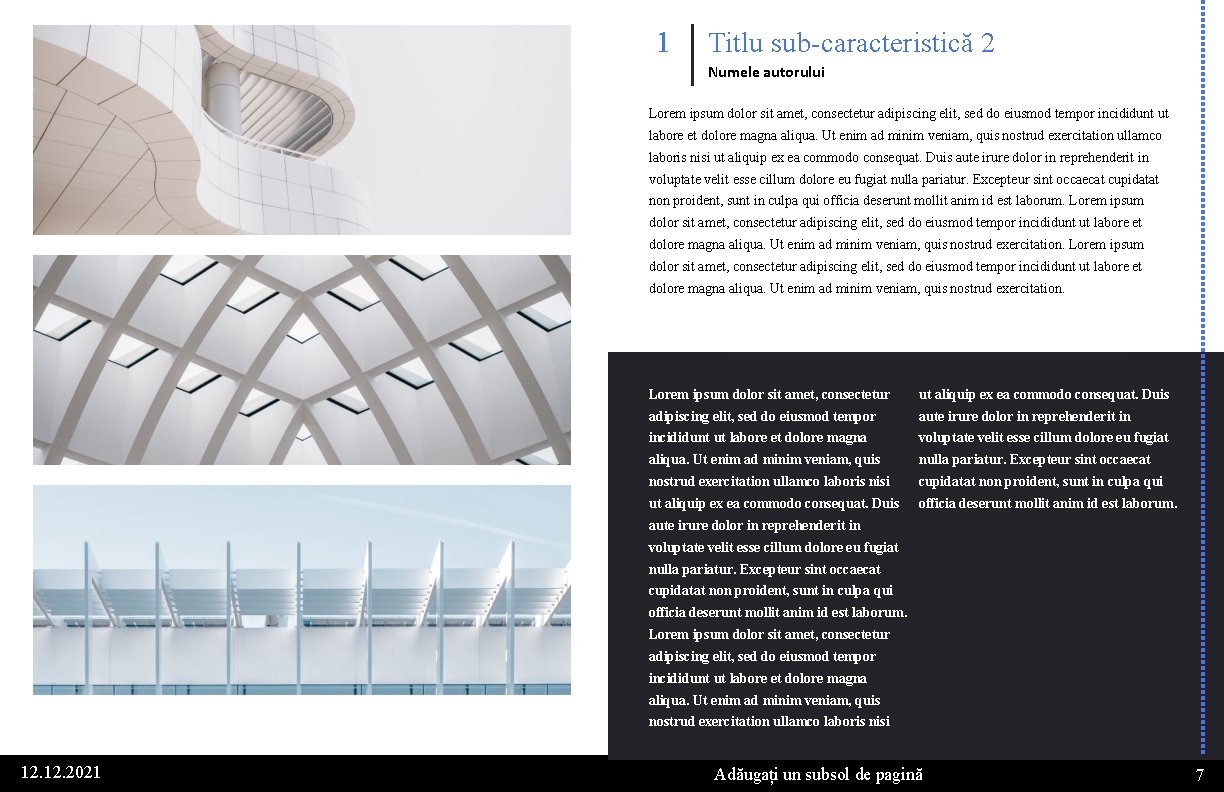 1

Titlu sub-caracteristică 2

Numele autorului

Lorem ipsum dolor sit amet, consectetur adipiscing elit, sed do eiusmod tempor incididunt ut labore et dolore magna aliqua. Ut enim ad minim veniam, quis nostrud exercitation ullamco laboris nisi ut aliquip ex ea commodo consequat. Duis aute irure dolor in reprehenderit in voluptate velit esse cillum dolore eu fugiat nulla pariatur. Excepteur sint occaecat cupidatat non proident, sunt in culpa qui officia deserunt mollit anim id est laborum. Lorem ipsum dolor sit amet, consectetur adipiscing elit, sed do eiusmod tempor incididunt ut labore et dolore magna aliqua. Ut enim ad minim veniam, quis nostrud exercitation. Lorem ipsum dolor sit amet, consectetur adipiscing elit, sed do eiusmod tempor incididunt ut labore et dolore magna aliqua. Ut enim ad minim veniam, quis nostrud exercitation.

Lorem ipsum dolor sit amet, consectetur adipiscing elit, sed do eiusmod tempor incididunt ut labore et dolore magna aliqua. Ut enim ad minim veniam, quis nostrud exercitation ullamco laboris nisi ut aliquip ex ea commodo consequat. Duis aute irure dolor in reprehenderit in voluptate velit esse cillum dolore eu fugiat nulla pariatur. Excepteur sint occaecat cupidatat non proident, sunt in culpa qui officia deserunt mollit anim id est laborum. Lorem ipsum dolor sit amet, consectetur adipiscing elit, sed do eiusmod tempor incididunt ut labore et dolore magna aliqua. Ut enim ad minim veniam, quis nostrud exercitation ullamco laboris nisi ut aliquip ex ea commodo consequat. Duis aute irure dolor in reprehenderit in voluptate velit esse cillum dolore eu fugiat nulla pariatur. Excepteur sint occaecat cupidatat non proident, sunt in culpa qui officia deserunt mollit anim id est laborum.

12.12.2021

Adăugați un subsol de pagină

7