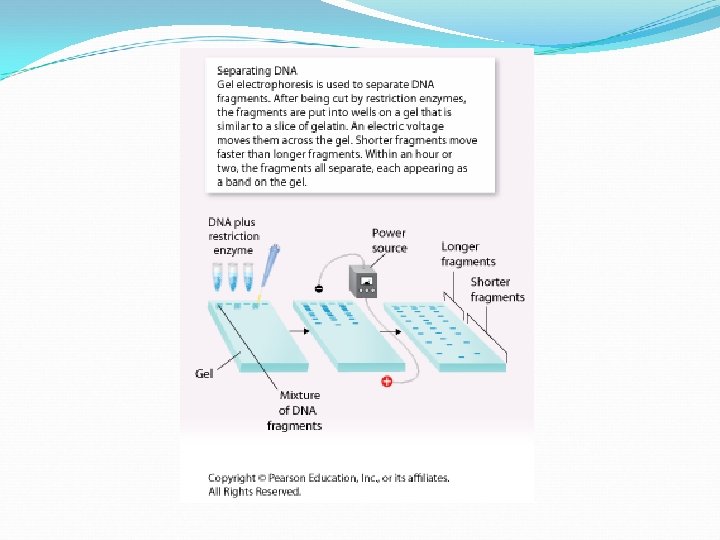 Separating DNA
Gel electrophoresis is used to separate DNA fragments. After being cut by restriction enzymes, the fragments are put into wells on a gel that is similar to a slice of gelatin. An electric voltage moves them across the gel. Shorter fragments move faster than longer fragments. Within an hour or two, the fragments all separate, each appearing as a band on the gel.

DNA plus restriction enzyme

Power source

Longer fragments

Shorter fragments

Gel

Mixture of DNA fragments

Copyright © Pearson Education, Inc., or its affiliates. All Rights Reserved.