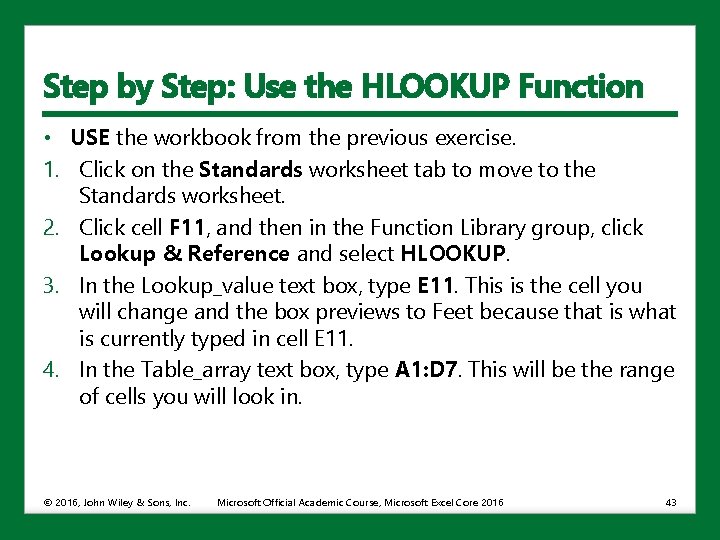 Step by Step: Use the HLOOKUP Function

• USE the workbook from the previous exercise.

1. Click on the Standards worksheet tab to move to the Standards worksheet.

2. Click cell F11, and then in the Function Library group, click Lookup & Reference and select HLOOKUP.

3. In the Lookup_value text box, type E11. This is the cell you will change and the box previews to Feet because that is what is currently typed in cell E11.

4. In the Table_array text box, type A1:D7. This will be the range of cells you will look in.

© 2016, John Wiley & Sons, Inc. Microsoft Official Academic Course, Microsoft Excel Core 2016 43