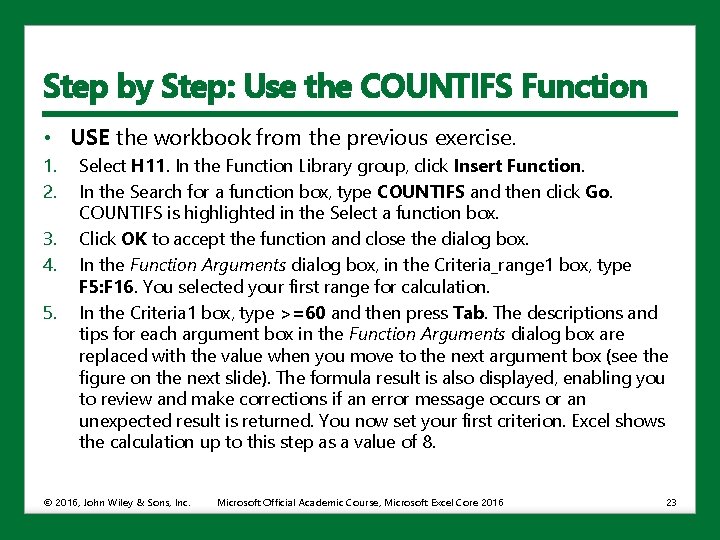 Step by Step: Use the COUNTIFS Function

• USE the workbook from the previous exercise.

1. Select H11. In the Function Library group, click Insert Function.
2. In the Search for a function box, type COUNTIFS and then click Go. COUNTIFS is highlighted in the Select a function box.
3. Click OK to accept the function and close the dialog box.
4. In the Function Arguments dialog box, in the Criteria_range1 box, type F5:F16. You selected your first range for calculation.
5. In the Criteria1 box, type >=60 and then press Tab. The descriptions and tips for each argument box in the Function Arguments dialog box are replaced with the value when you move to the next argument box (see the figure on the next slide). The formula result is also displayed, enabling you to review and make corrections if an error message occurs or an unexpected result is returned. You now set your first criterion. Excel shows the calculation up to this step as a value of 8.

© 2016, John Wiley & Sons, Inc. Microsoft Official Academic Course, Microsoft Excel Core 2016 23