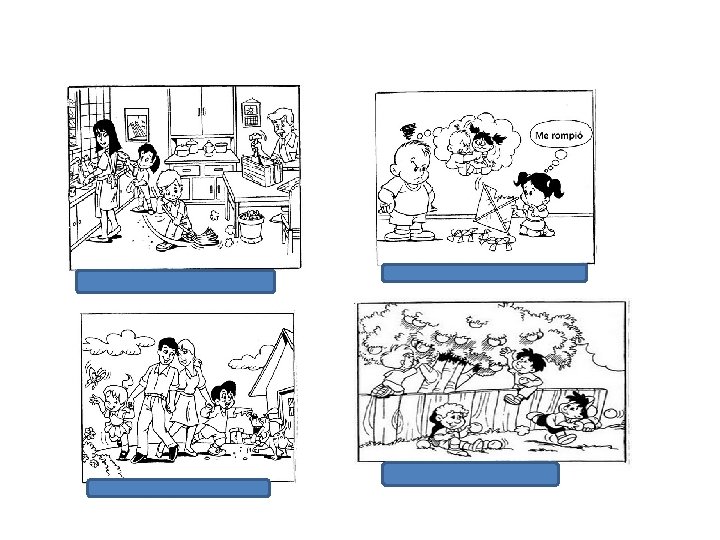 Me rompió