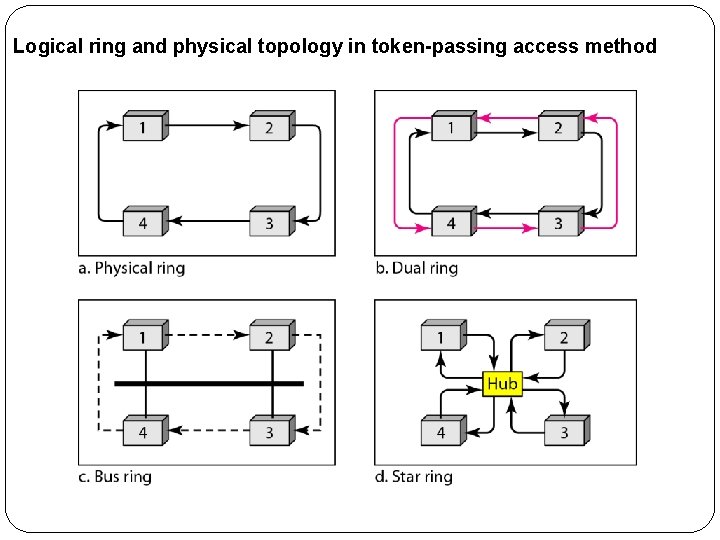 Logical ring and physical topology in token-passing access method

1
2
4
3
a. Physical ring

1
2
4
3
b. Dual ring

1
2
4
3
c. Bus ring

1
2
Hub
4
3
d. Star ring