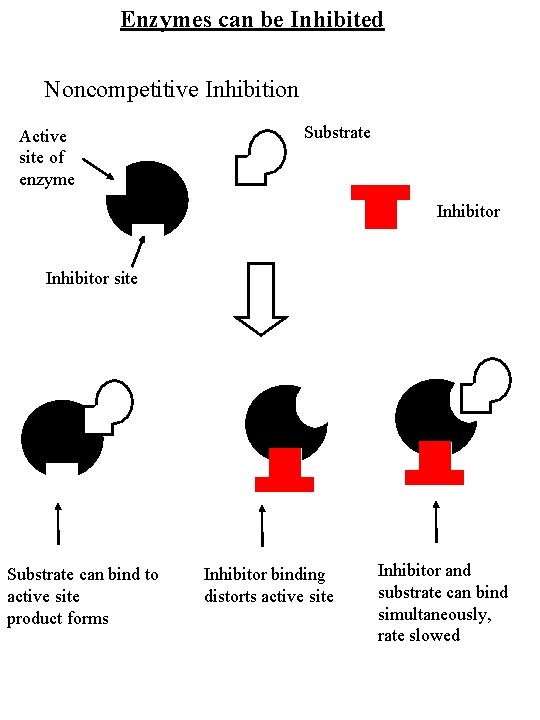 Enzymes can be Inhibited

Noncompetitive Inhibition

Active site of enzyme

Substrate

Inhibitor

Inhibitor site

Substrate can bind to active site product forms

Inhibitor binding distorts active site

Inhibitor and substrate can bind simultaneously, rate slowed