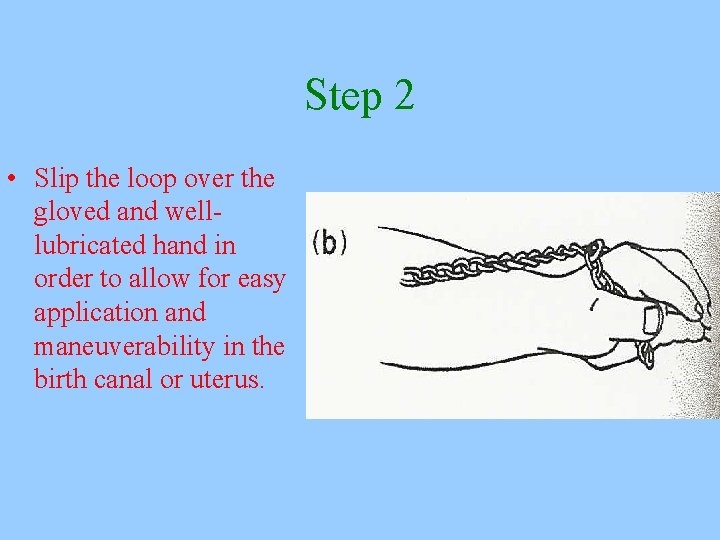 Step 2

• Slip the loop over the gloved and well-lubricated hand in order to allow for easy application and maneuverability in the birth canal or uterus.

(b)