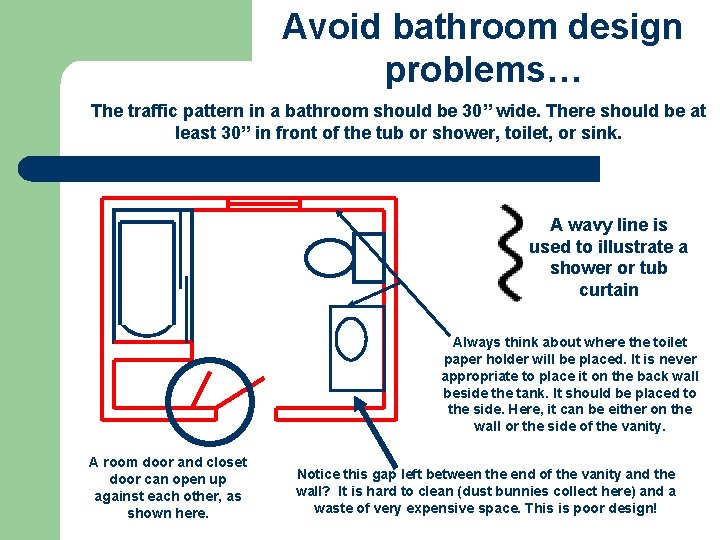 Avoid bathroom design problems…

The traffic pattern in a bathroom should be 30” wide. There should be at least 30” in front of the tub or shower, toilet, or sink.

A wavy line is used to illustrate a shower or tub curtain

Always think about where the toilet paper holder will be placed. It is never appropriate to place it on the back wall beside the tank. It should be placed to the side. Here, it can be either on the wall or the side of the vanity.

A room door and closet door can open up against each other, as shown here.

Notice this gap left between the end of the vanity and the wall? It is hard to clean (dust bunnies collect here) and a waste of very expensive space. This is poor design!