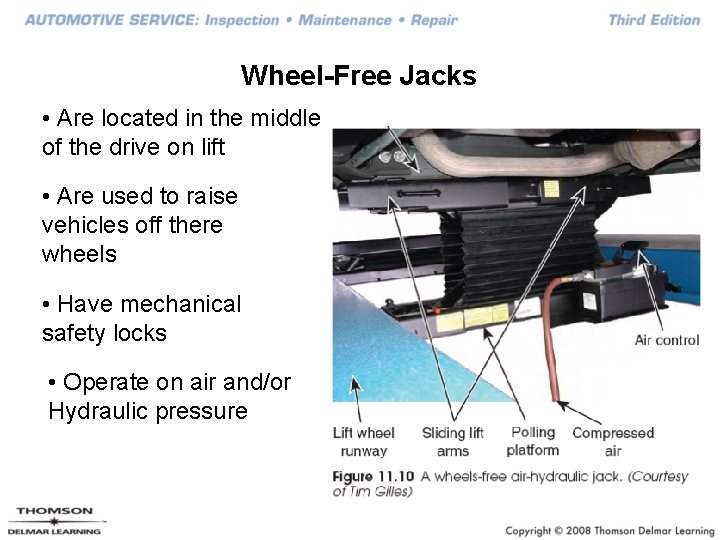 AUTOMOTIVE SERVICE: Inspection • Maintenance • Repair

Third Edition

Wheel-Free Jacks

• Are located in the middle of the drive on lift

• Are used to raise vehicles off there wheels

• Have mechanical safety locks

• Operate on air and/or Hydraulic pressure

Air control

Lift wheel runway

Sliding lift arms

Polling platform

Compressed air

Figure 11.10 A wheels-free air-hydraulic jack. (Courtesy of Tim Gilles)

THOMSON
DELMAR LEARNING

Copyright © 2008 Thomson Delmar Learning