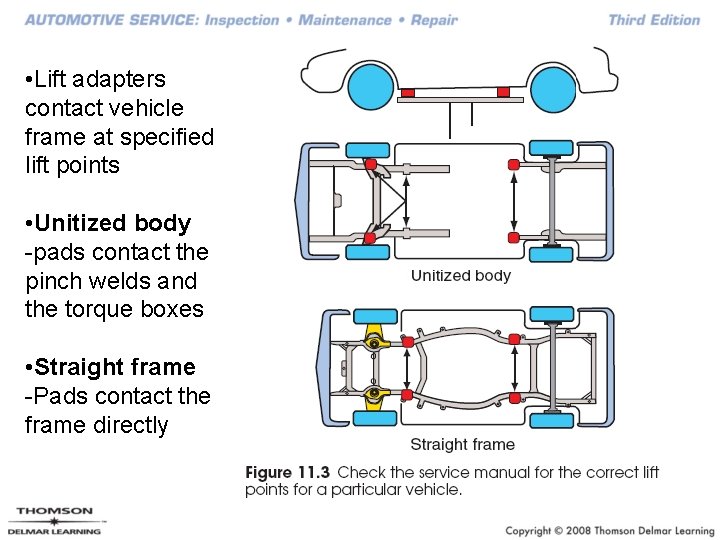 AUTOMOTIVE SERVICE: Inspection • Maintenance • Repair

Third Edition

•Lift adapters contact vehicle frame at specified lift points

•Unitized body
-pads contact the pinch welds and the torque boxes

•Straight frame
-Pads contact the frame directly

Unitized body

Straight frame

Figure 11.3 Check the service manual for the correct lift points for a particular vehicle.

THOMSON
DELMAR LEARNING

Copyright © 2008 Thomson Delmar Learning