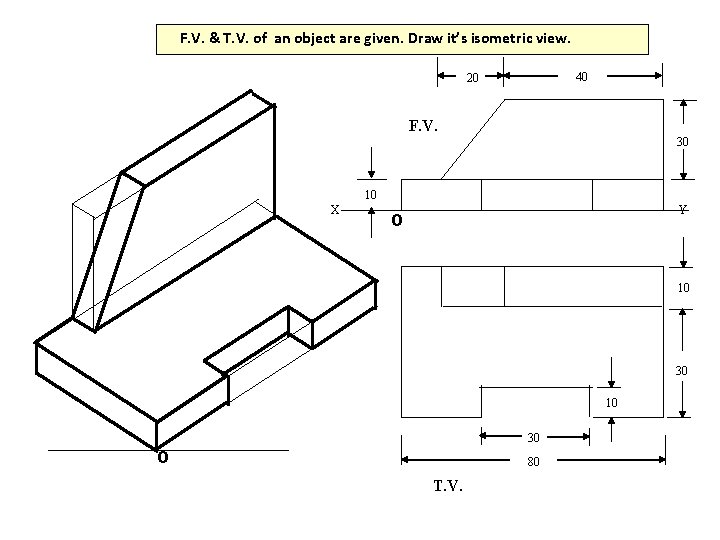 F.V. & T.V. of an object are given. Draw it's isometric view.

20
40
F.V.
30
10
X
O
Y
10
30
10
30
80
T.V.
O