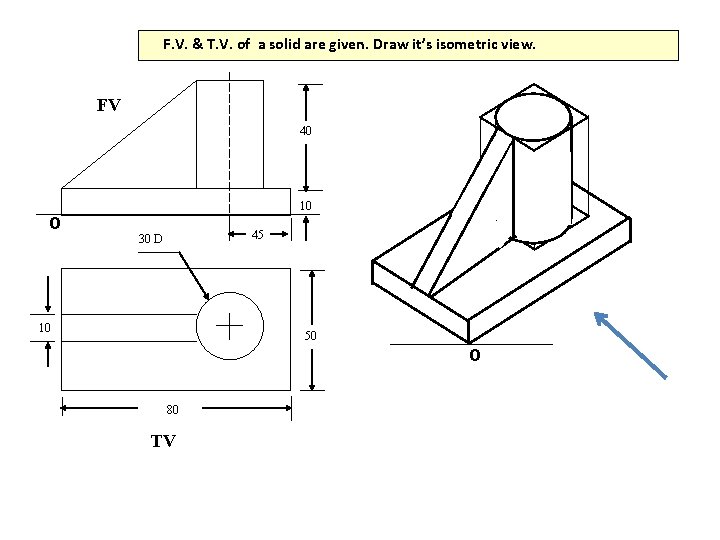 F.V. & T.V. of a solid are given. Draw it's isometric view.

FV

40

10

O

45

30 D

10

50

80

TV

O